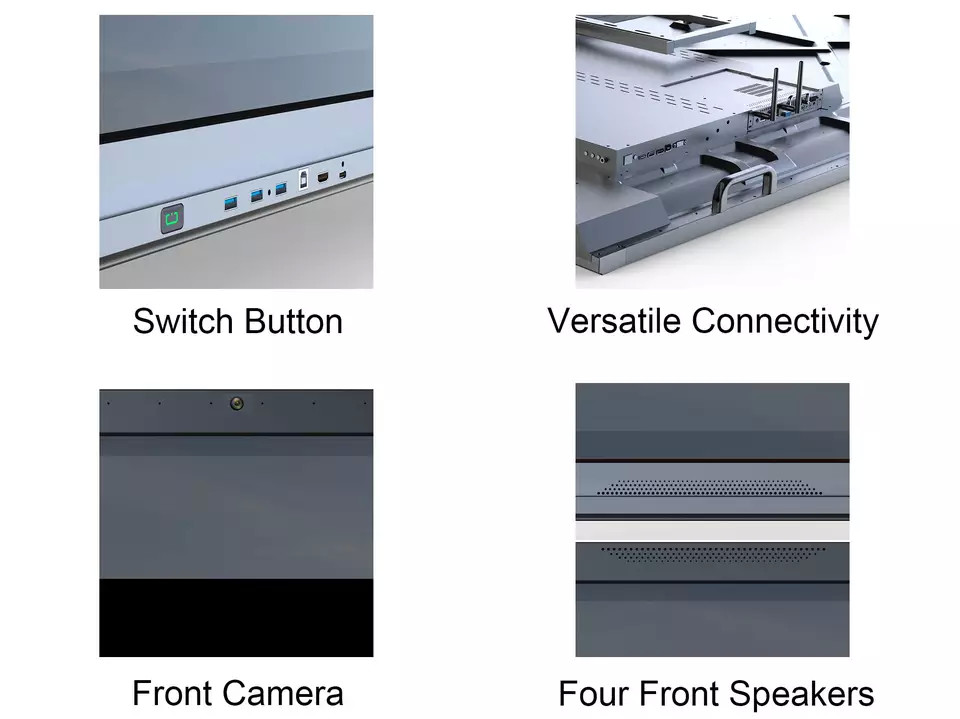 Switch Button

Versatile Connectivity

Front Camera

Four Front Speakers